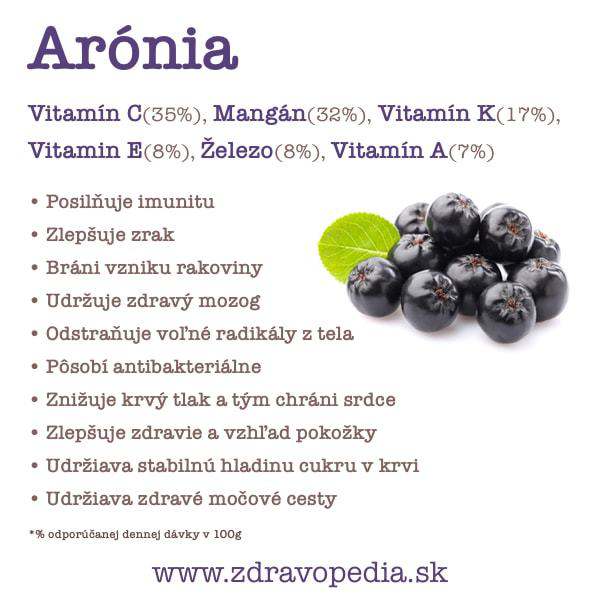 Arónia

Vitamín C(35%), Mangán(32%), Vitamín K(17%), Vitamin E(8%), Železo(8%), Vitamín A(7%)

• Posilňuje imunitu
• Zlepšuje zrak
• Bráni vzniku rakoviny
• Udržuje zdravý mozog
• Odstraňuje voľné radikály z tela
• Pôsobí antibakteriálne
• Znižuje krvý tlak a tým chráni srdce
• Zlepšuje zdravie a vzhľad pokožky
• Udržiava stabilnú hladinu cukru v krvi
• Udržiava zdravé močové cesty

*% odporúčanej dennej dávky v 100g

www.zdravopedia.sk