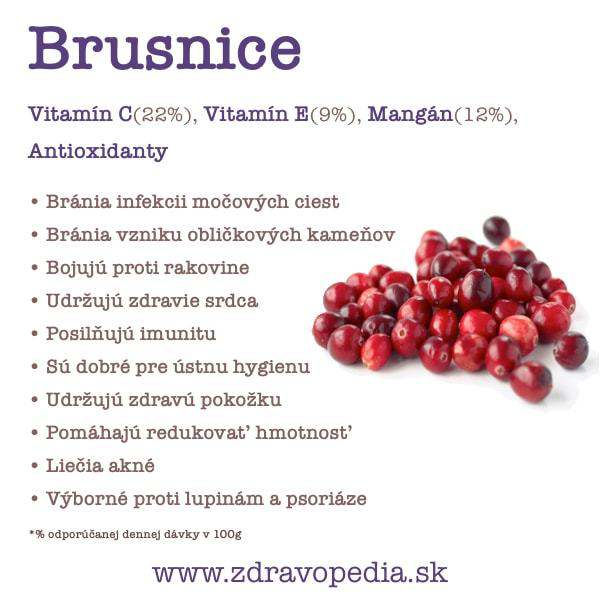 Brusnice

Vitamín C(22%), Vitamín E(9%), Mangán(12%), Antioxidanty

• Bránia infekcii močových ciest
• Bránia vzniku obličkových kameňov
• Bojujú proti rakovine
• Udržujú zdravie srdca
• Posilňujú imunitu
• Sú dobré pre ústnu hygienu
• Udržujú zdravú pokožku
• Pomáhajú redukovat' hmotnost'
• Liečia akné
• Výborné proti lupinám a psoriáze

*% odporúčanej dennej dávky v 100g

www.zdravopedia.sk