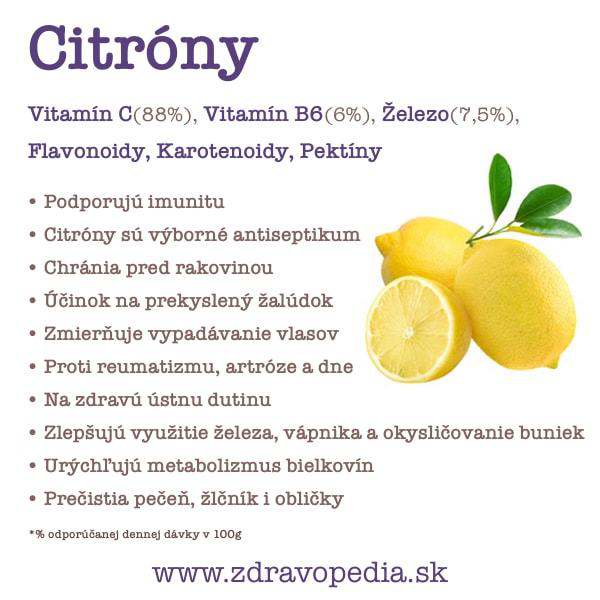 Citróny

Vitamín C(88%), Vitamín B6(6%), Železo(7,5%), Flavonoidy, Karotenoidy, Pektíny

• Podporujú imunitu
• Citróny sú výborné antiseptikum
• Chránia pred rakovinou
• Účinok na prekyslený žalúdok
• Zmierňuje vypadávanie vlasov
• Proti reumatizmu, artróze a dne
• Na zdravú ústnu dutinu
• Zlepšujú využitie železa, vápnika a okysličovanie buniek
• Urýchľujú metabolizmus bielkovín
• Prečistia pečeň, žlčník i obličky

*% odporúčanej dennej dávky v 100g

www.zdravopedia.sk