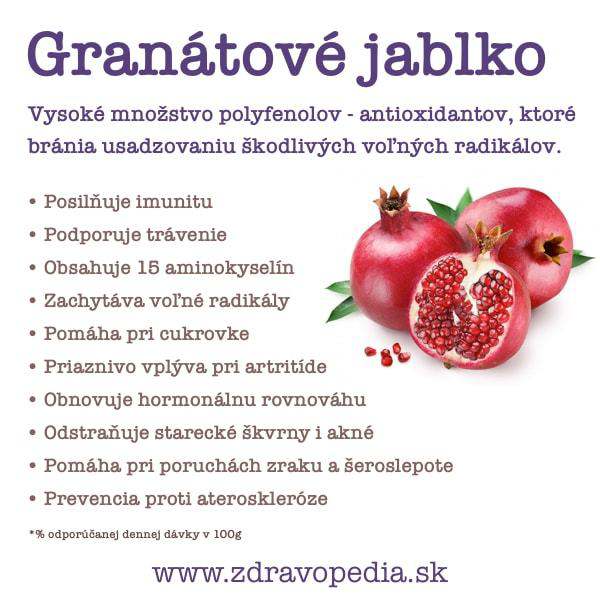 Granátové jablko

Vysoké množstvo polyfenolov - antioxidantov, ktoré bránia usadzovaniu škodlivých voľných radikálov.

• Posilňuje imunitu
• Podporuje trávenie
• Obsahuje 15 aminokyselín
• Zachytáva voľné radikály
• Pomáha pri cukrovke
• Priaznivo vplýva pri artritíde
• Obnovuje hormonálnu rovnováhu
• Odstraňuje starecké škvrny i akné
• Pomáha pri poruchách zraku a šeroslepote
• Prevencia proti ateroskleróze

*% odporúčanej dennej dávky v 100g

www.zdravopedia.sk