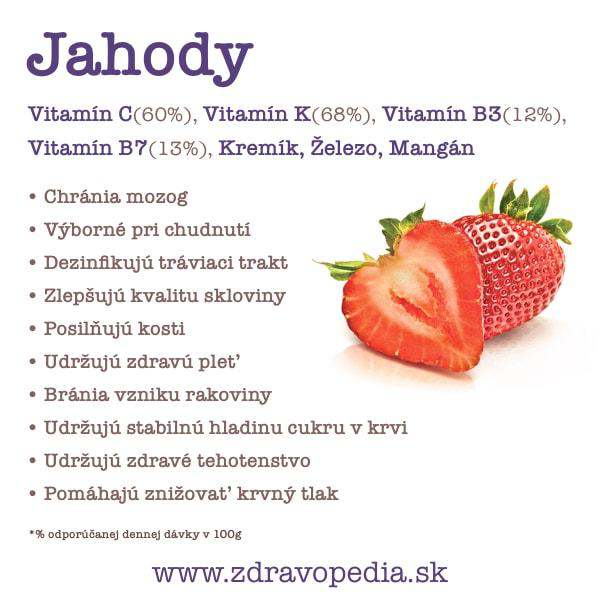 Jahody

Vitamín C(60%), Vitamín K(68%), Vitamín B3(12%), Vitamín B7(13%), Kremík, Železo, Mangán

• Chránia mozog
• Výborné pri chudnutí
• Dezinfikujú tráviaci trakt
• Zlepšujú kvalitu skloviny
• Posilňujú kosti
• Udržujú zdravú plet'
• Bránia vzniku rakoviny
• Udržujú stabilnú hladinu cukru v krvi
• Udržujú zdravé tehotenstvo
• Pomáhajú znižovat' krvný tlak

*% odporúčanej dennej dávky v 100g

www.zdravopedia.sk