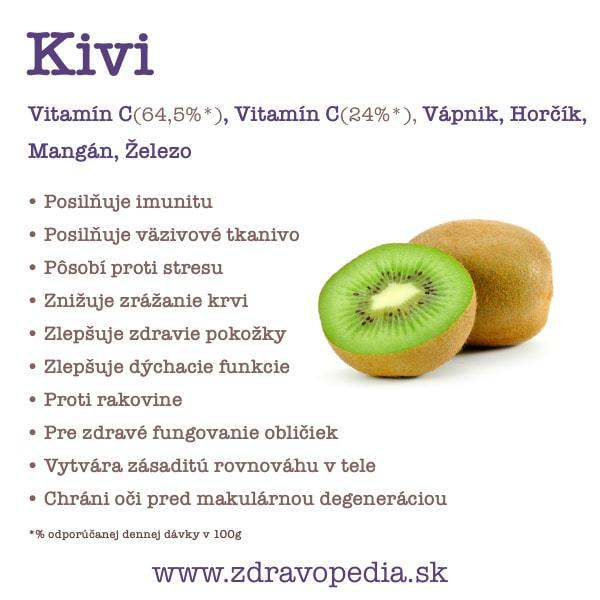 Kivi

Vitamín C(64,5%*), Vitamín C(24%*), Vápnik, Horčík, Mangán, Železo

• Posilňuje imunitu
• Posilňuje väzivové tkanivo
• Pôsobí proti stresu
• Znižuje zrážanie krvi
• Zlepšuje zdravie pokožky
• Zlepšuje dýchacie funkcie
• Proti rakovine
• Pre zdravé fungovanie obličiek
• Vytvára zásaditú rovnováhu v tele
• Chráni oči pred makulárnou degeneráciou

*% odporúčanej dennej dávky v 100g

www.zdravopedia.sk