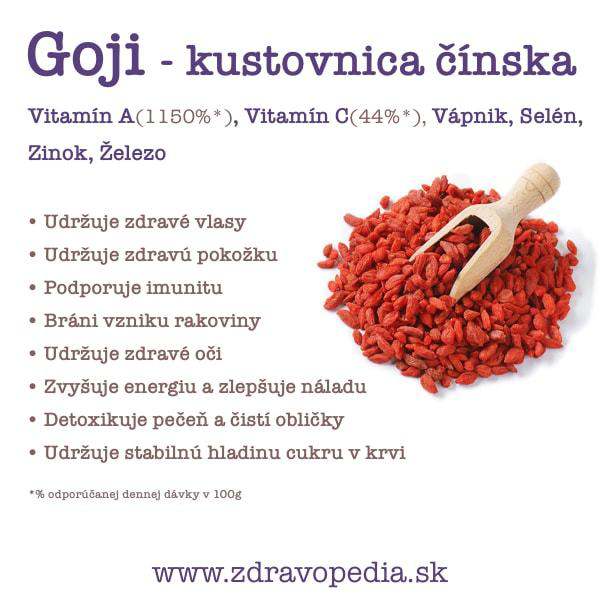 Goji - kustovnica čínska

Vitamín A(1150%*), Vitamín C(44%*), Vápnik, Selén, Zinok, Železo

• Udržuje zdravé vlasy
• Udržuje zdravú pokožku
• Podporuje imunitu
• Bráni vzniku rakoviny
• Udržuje zdravé oči
• Zvyšuje energiu a zlepšuje náladu
• Detoxikuje pečeň a čistí obličky
• Udržuje stabilnú hladinu cukru v krvi

*% odporúčanej dennej dávky v 100g

www.zdravopedia.sk